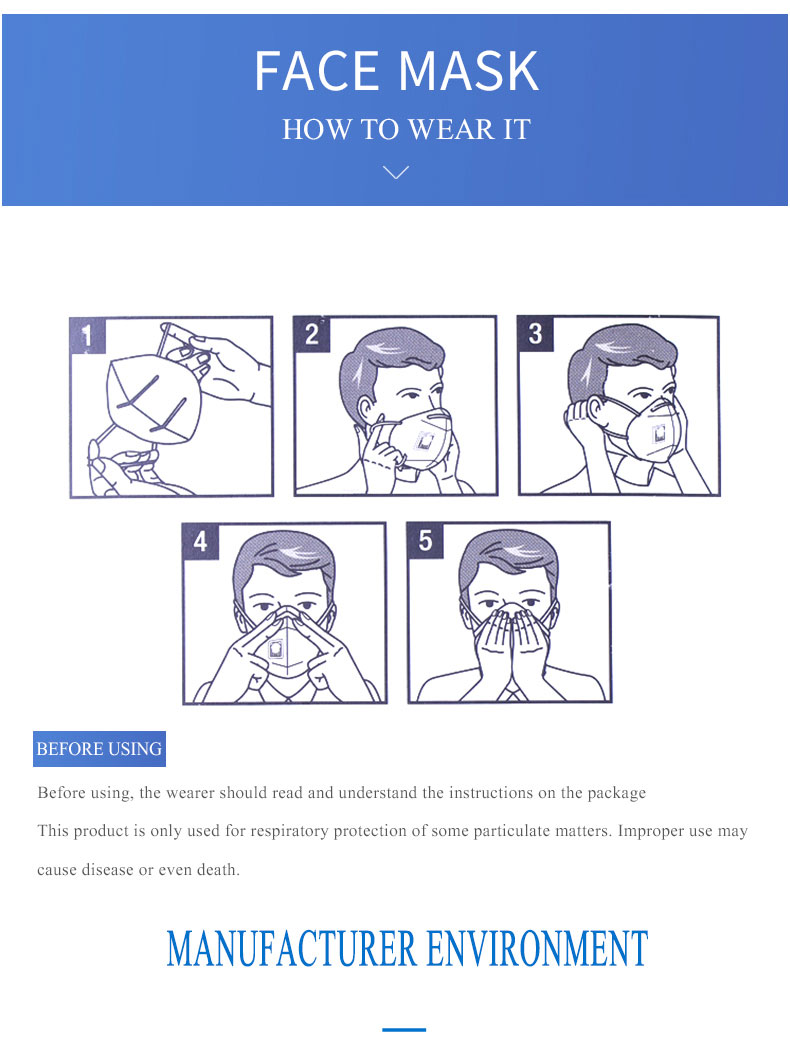 FACE MASK

HOW TO WEAR IT

1

2

3

4

5

BEFORE USING

Before using, the wearer should read and understand the instructions on the package

This product is only used for respiratory protection of some particulate matters. Improper use may cause disease or even death.

MANUFACTURER ENVIRONMENT